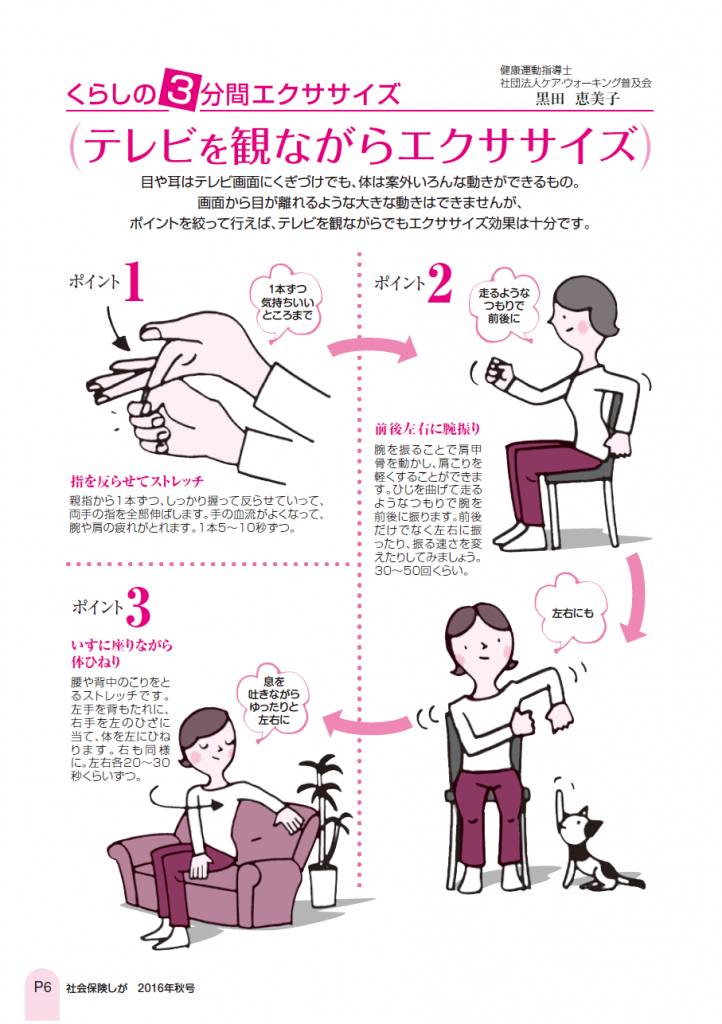 くらしの3分間エクササイズ

健康運動指導士
社団法人ケア・ウォーキング普及会
黒田　恵美子

(テレビを観ながらエクササイズ)

目や耳はテレビ画面にくぎづけでも、体は案外いろんな動きができるもの。
画面から目が離れるような大きな動きはできませんが、
ポイントを絞って行えば、テレビを観ながらでもエクササイズ効果は十分です。

ポイント1

1本ずつ気持ちいいところまで

指を反らせてストレッチ

親指から1本ずつ、しっかり握って反らせていって、両手の指を全部伸ばします。手の血流がよくなって、腕や肩の疲れがとれます。1本5～10秒ずつ。

ポイント2

走るようなつもりで前後に

前後左右に腕振り

腕を振ることで肩甲骨を動かし、肩こりを軽くすることができます。ひじを曲げて走るようなつもりで腕を前後に振ります。前後だけでなく左右に振ったり、振る速さを変えたりしてみましょう。30～50回くらい。

左右にも

ポイント3

いすに座りながら体ひねり

腰や背中のこりをとるストレッチです。左手を背もたれに、右手を左のひざに当て、体を左にひねります。右も同様に。左右各20～30秒くらいずつ。

息を吐きながらゆったりと左右に

P6　社会保険しが　2016年秋号